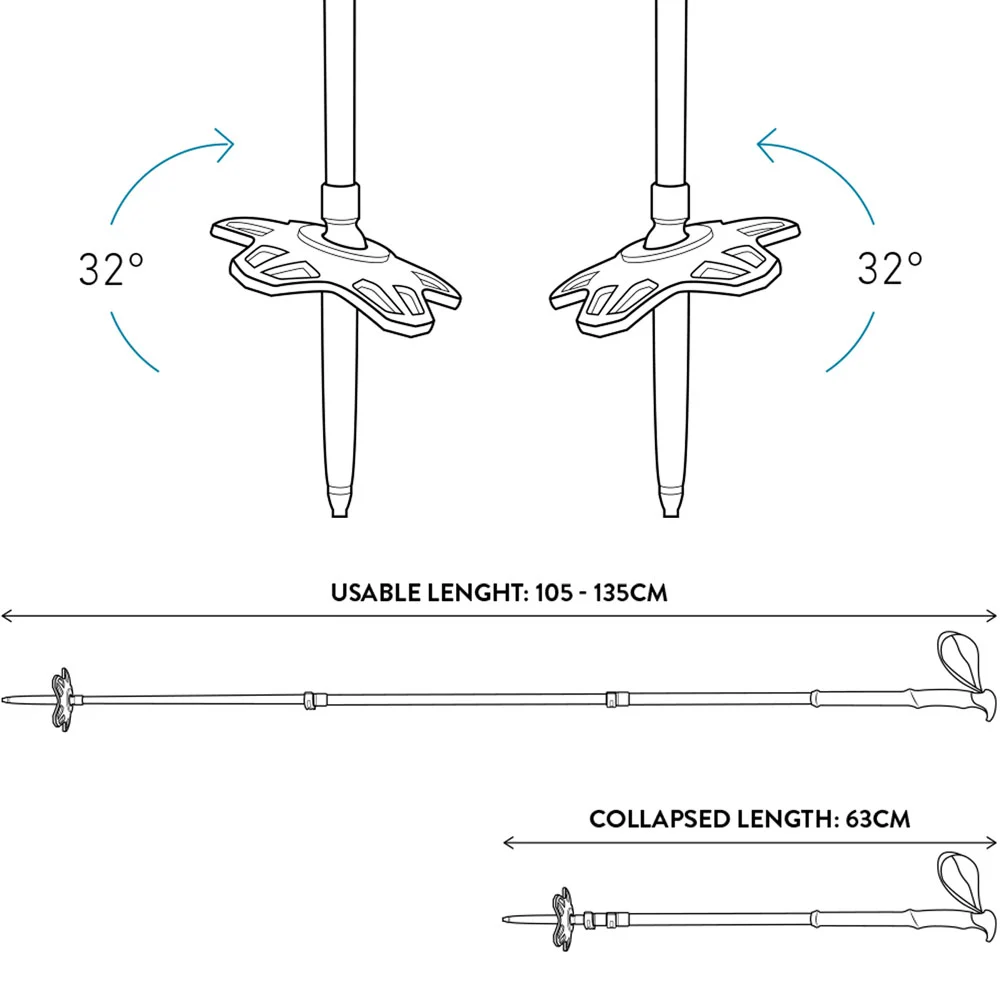 32°

32°

USABLE LENGHT: 105 - 135CM

COLLAPSED LENGTH: 63CM